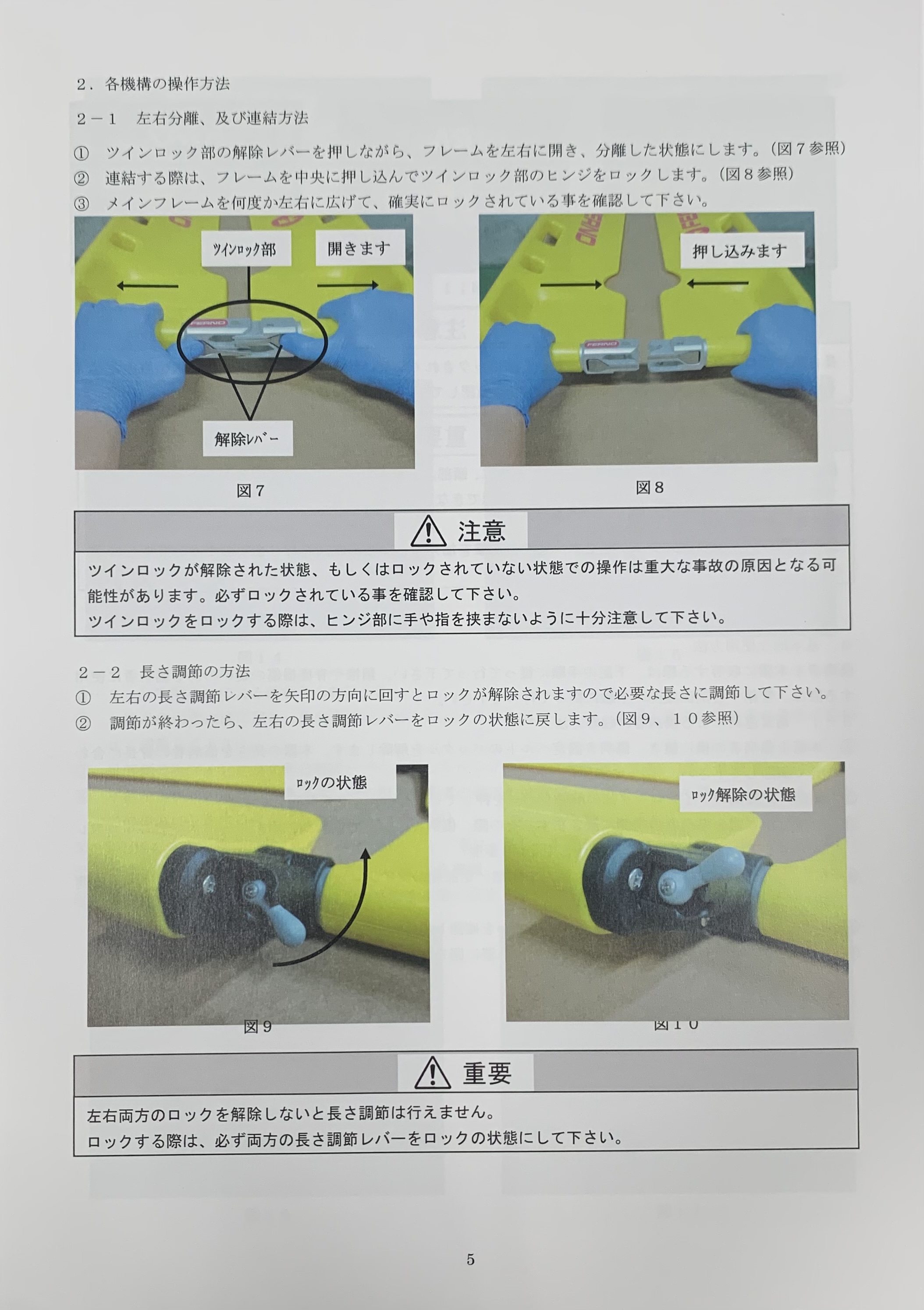 ２．各機構の操作方法

２－１　左右分離、及び連結方法

①　ツインロック部の解除レバーを押しながら、フレームを左右に開き、分離した状態にします。（図７参照）

②　連結する際は、フレームを中央に押し込んでツインロック部のヒンジをロックします。（図８参照）

③　メインフレームを何度か左右に広げて、確実にロックされている事を確認して下さい。

ﾂｲﾝﾛｯｸ部

開きます

FERNO

解除ﾚﾊﾞｰ

図７

押し込みます

FERNO

図８

注意

ツインロックが解除された状態、もしくはロックされていない状態での操作は重大な事故の原因となる可能性があります。必ずロックされている事を確認して下さい。
ツインロックをロックする際は、ヒンジ部に手や指を挟まないように十分注意して下さい。

２－２　長さ調節の方法

①　左右の長さ調節レバーを矢印の方向に回すとロックが解除されますので必要な長さに調節して下さい。

②　調節が終わったら、左右の長さ調節レバーをロックの状態に戻します。（図９、１０参照）

ﾛｯｸの状態

図９

ﾛｯｸ解除の状態

図１０

重要

左右両方のロックを解除しないと長さ調節は行えません。
ロックする際は、必ず両方の長さ調節レバーをロックの状態にして下さい。

5